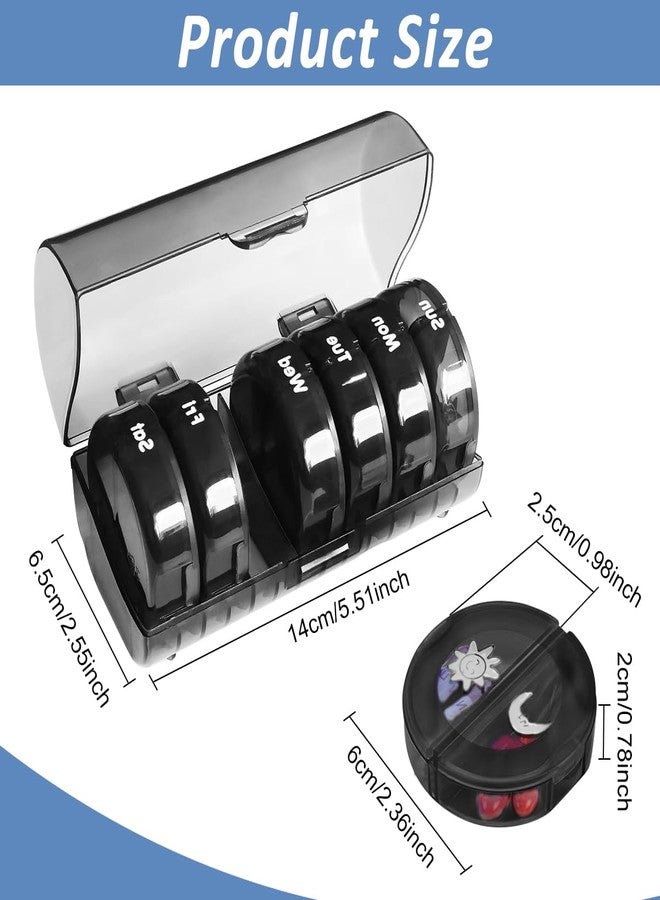 Product Size

Sat Fri Wed Tue Mon Sun

6.5cm/2.55inch

14cm/5.51inch

2.5cm/0.98inch

2cm/0.78inch

6cm/2.36inch